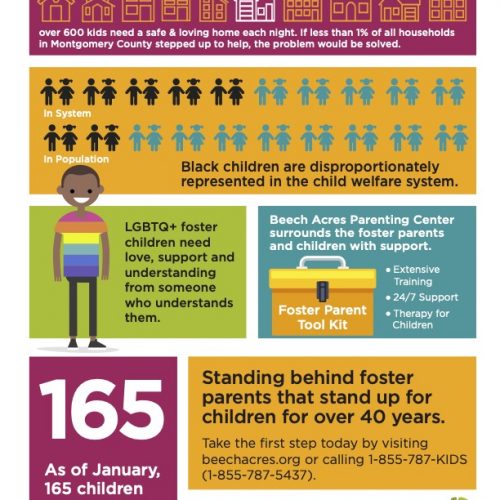 over 600 kids need a safe & loving home each night. If less than 1% of all households in Montgomery County stepped up to help, the problem would be solved.

In System

In Population

Black children are disproportionately represented in the child welfare system.

LGBTQ+ foster children need love, support and understanding from someone who understands them.

Beech Acres Parenting Center surrounds the foster parents and children with support.

Foster Parent Tool Kit

• Extensive Training
• 24/7 Support
• Therapy for Children

165

As of January, 165 children

Standing behind foster parents that stand up for children for over 40 years.

Take the first step today by visiting beechacres.org or calling 1-855-787-KIDS (1-855-787-5437).